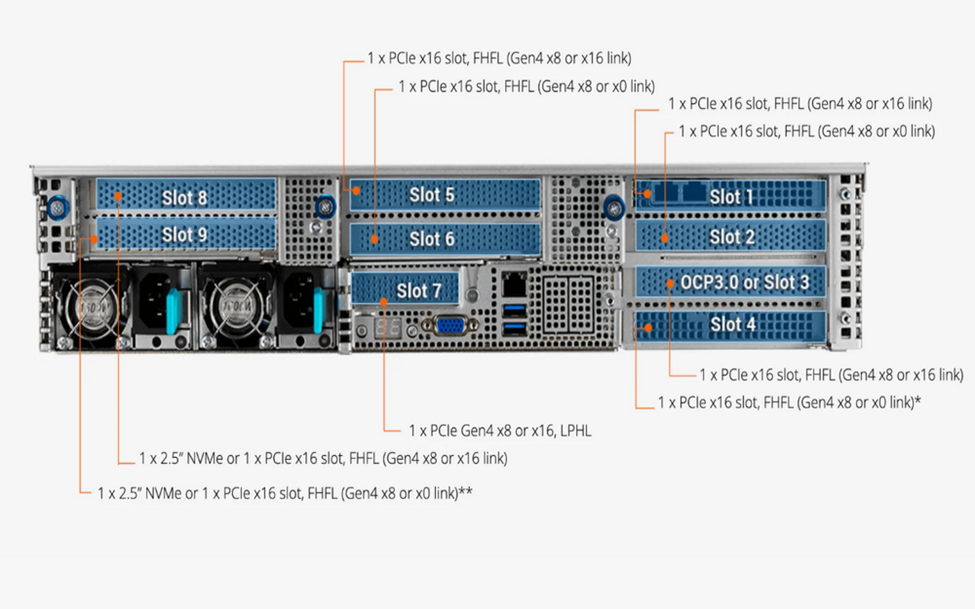 1 x PCIe x16 slot, FHFL (Gen4 x8 or x16 link)
1 x PCIe x16 slot, FHFL (Gen4 x8 or x0 link)
1 x PCIe x16 slot, FHFL (Gen4 x8 or x16 link)
1 x PCIe x16 slot, FHFL (Gen4 x8 or x0 link)

Slot 8
Slot 9
Slot 5
Slot 6
Slot 7
Slot 1
Slot 2
OCP3.0 or Slot 3
Slot 4

1 x PCIe x16 slot, FHFL (Gen4 x8 or x16 link)
1 x PCIe x16 slot, FHFL (Gen4 x8 or x0 link)*
1 x PCIe Gen4 x8 or x16, LPHL
1 x 2.5" NVMe or 1 x PCIe x16 slot, FHFL (Gen4 x8 or x16 link)
1 x 2.5" NVMe or 1 x PCIe x16 slot, FHFL (Gen4 x8 or x0 link)**